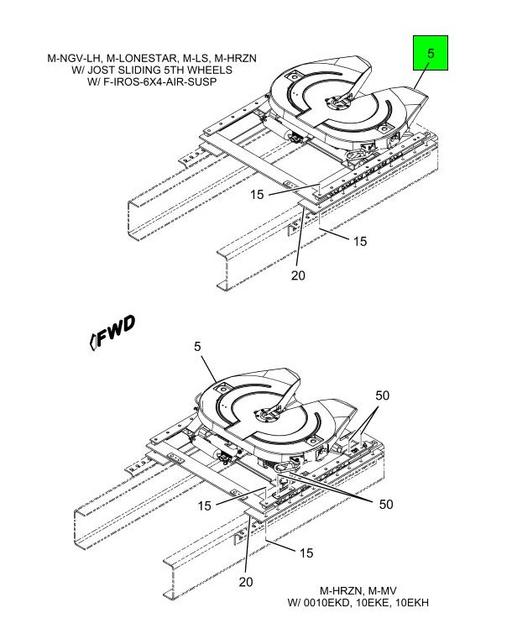 M-NGV-LH, M-LONESTAR, M-LS, M-HRZN
W/ JOST SLIDING 5TH WHEELS
W/ F-IROS-6X4-AIR-SUSP

5

15

15

20

FWD

5

50

15

50

15

20

M-HRZN, M-MV
W/ 0010EKD, 10EKE, 10EKH