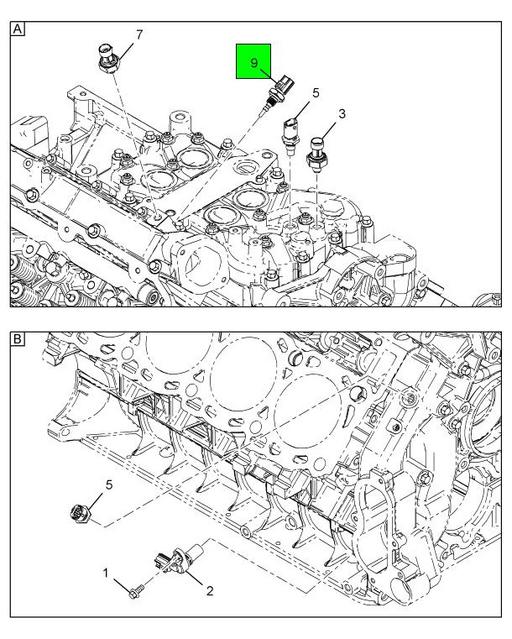 A

7

9

5

3

B

5

1

2