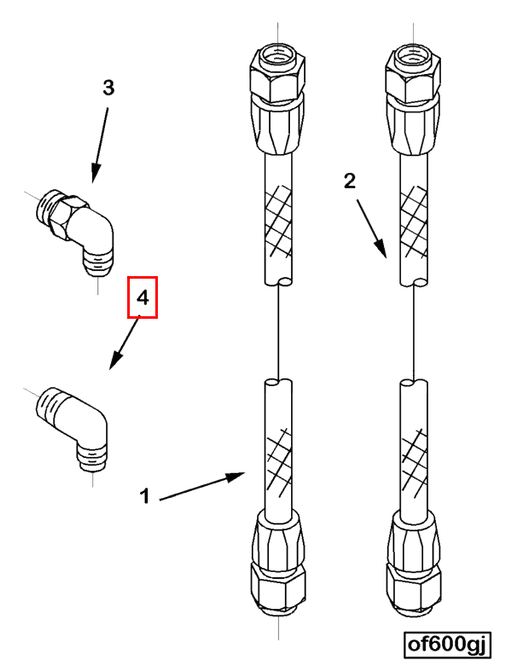 3

2

4

1

of600gj