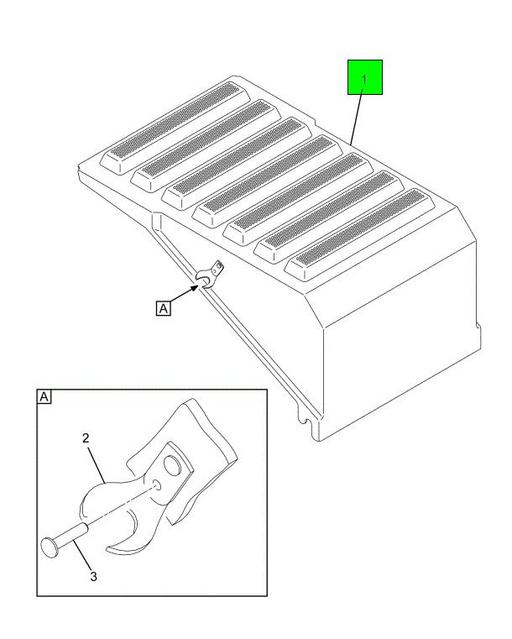 1

A

A

2

3