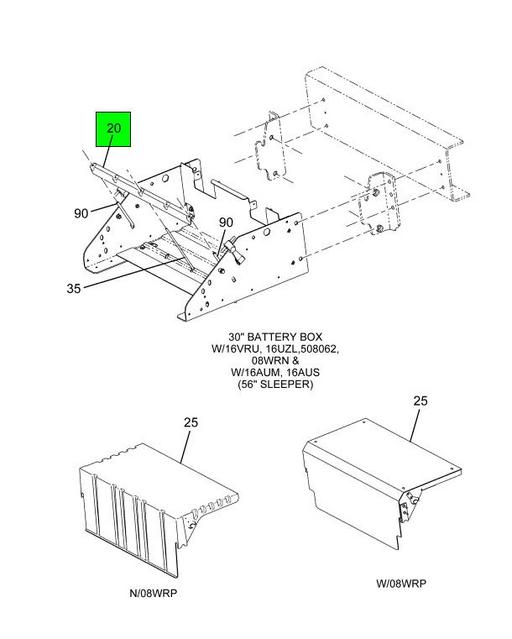 20

90

90

35

30" BATTERY BOX
W/16VRU, 16UZL,508062,
08WRN &
W/16AUM, 16AUS
(56" SLEEPER)

25

25

N/08WRP

W/08WRP