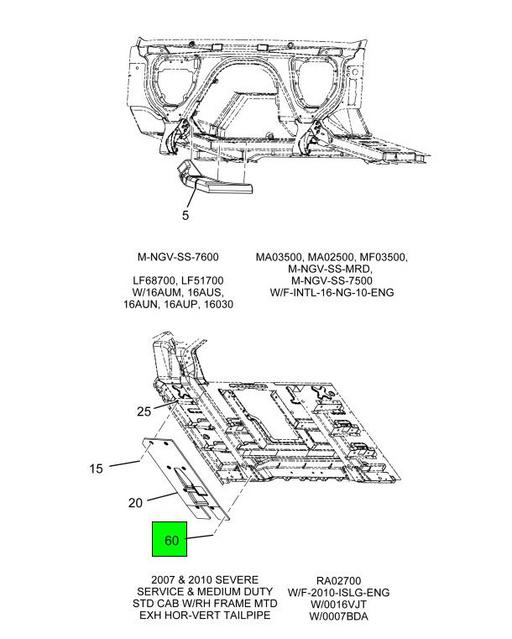 5

M-NGV-SS-7600

LF68700, LF51700
W/16AUM, 16AUS,
16AUN, 16AUP, 16030

MA03500, MA02500, MF03500,
M-NGV-SS-MRD,
M-NGV-SS-7500
W/F-INTL-16-NG-10-ENG

25

15

20

60

2007 & 2010 SEVERE
SERVICE & MEDIUM DUTY
STD CAB W/RH FRAME MTD
EXH HOR-VERT TAILPIPE

RA02700
W/F-2010-ISLG-ENG
W/0016VJT
W/0007BDA