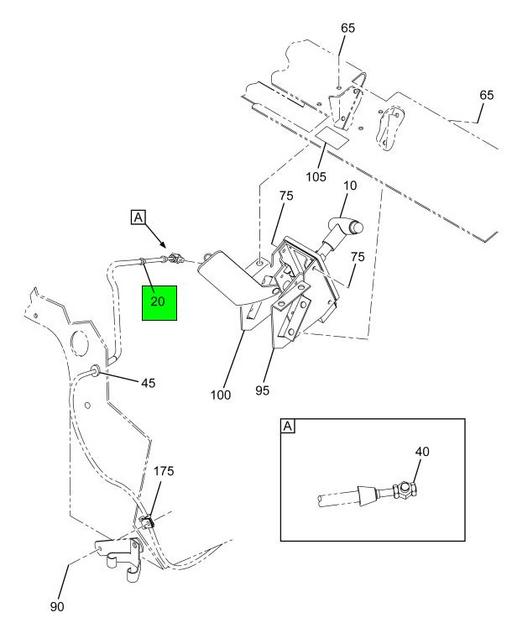 65
65
105
10
75
A
75
20
45
100
95
A
40
175
90