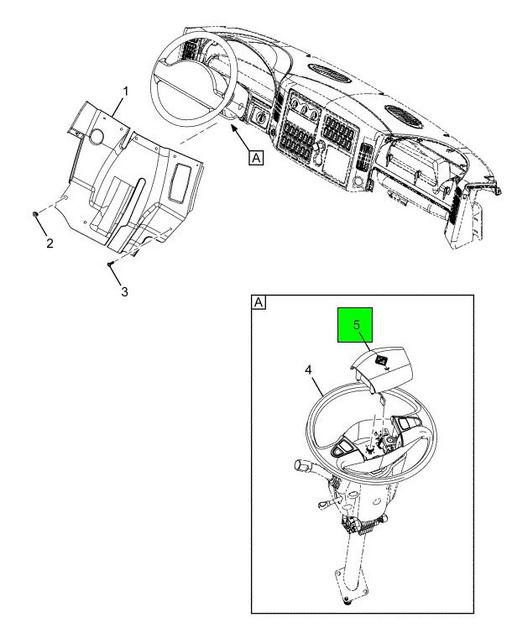 1
A
2
3
A
5
4