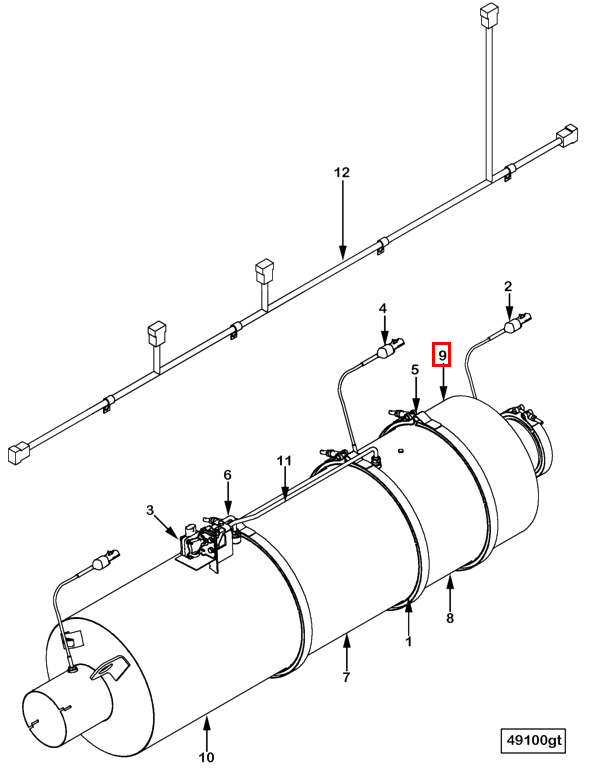 12
2
4
9
5
11
6
3
8
1
7
10
49100gt