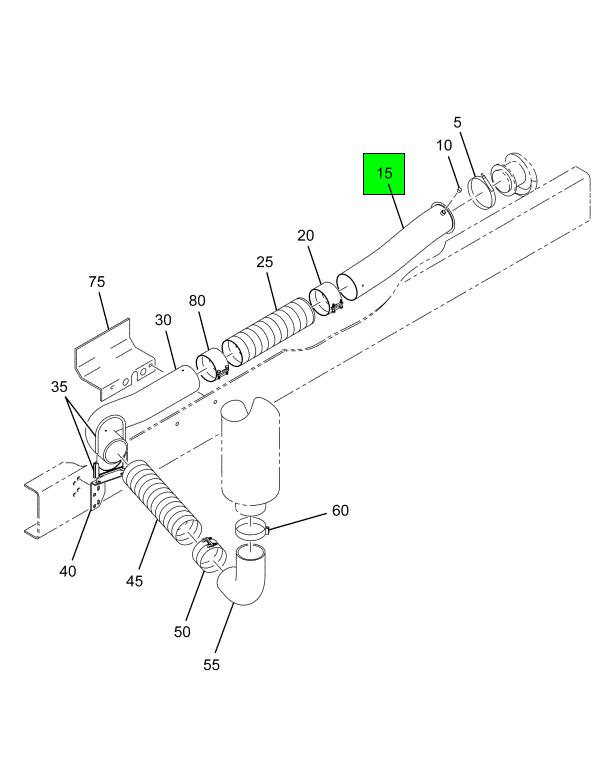 5
10
15
20
25
75
80
30
35
60
40
45
50
55