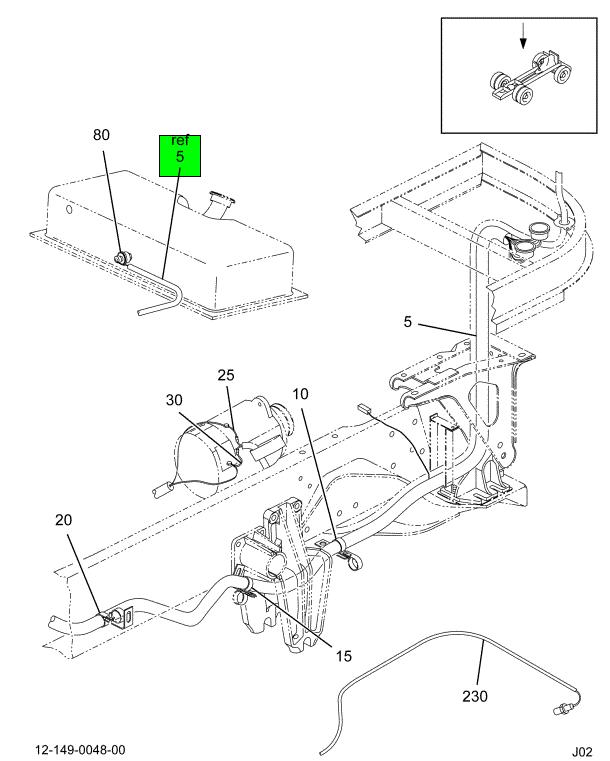 80
ref
5
5
25
30
10
20
15
230
12-149-0048-00
J02