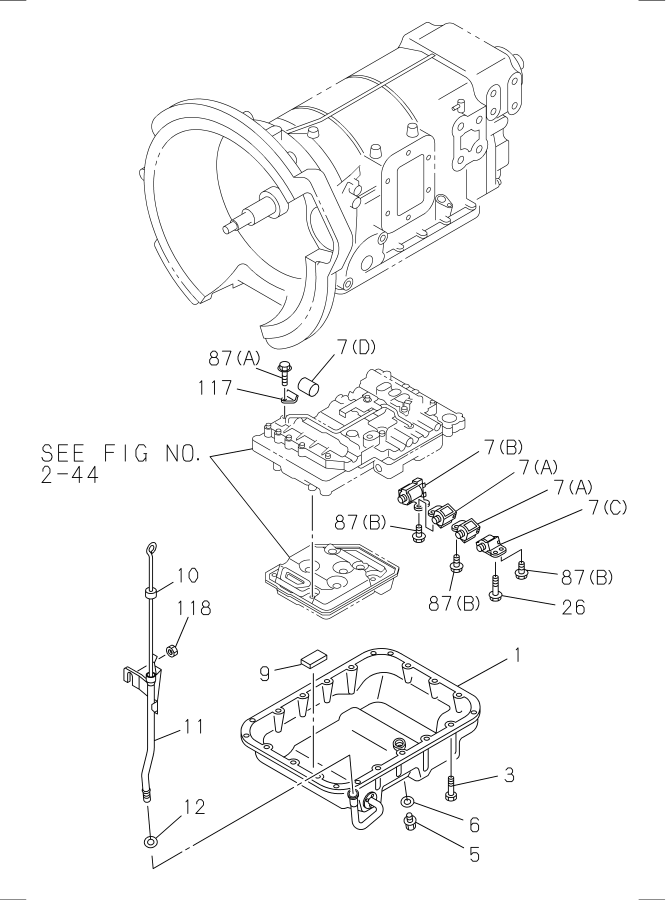 87(A)
7(D)
117
SEE FIG NO. 2-44
7(B)
7(A)
7(A)
7(C)
87(B)
87(B)
87(B)
26
10
118
9
1
11
3
12
6
5