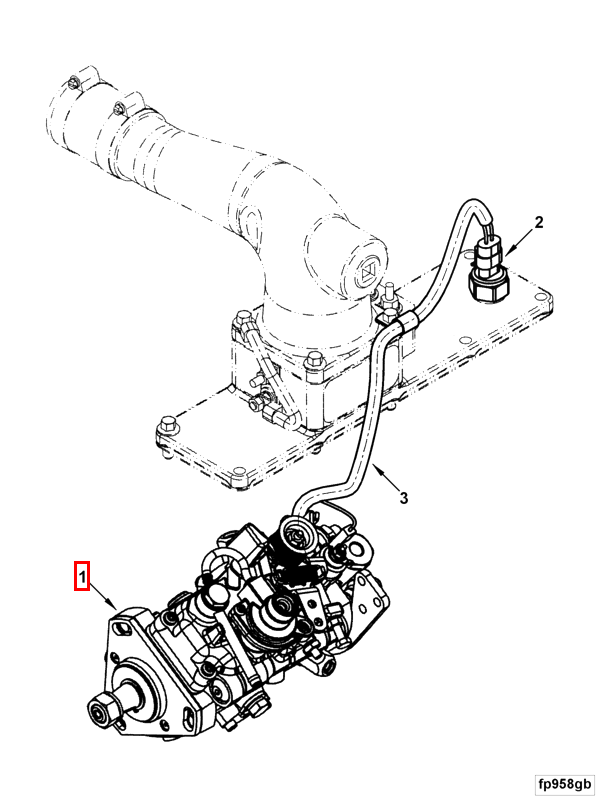 2

3

1

fp958gb