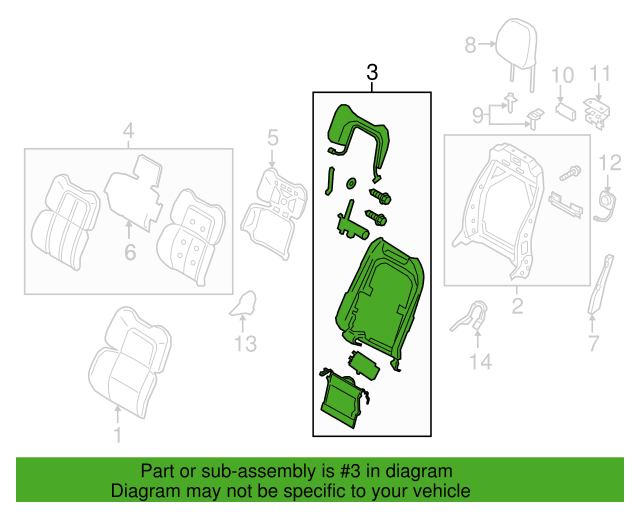 3
8
10
11
9
4
5
12
6
2
13
7
14
1

Part or sub-assembly is #3 in diagram
Diagram may not be specific to your vehicle