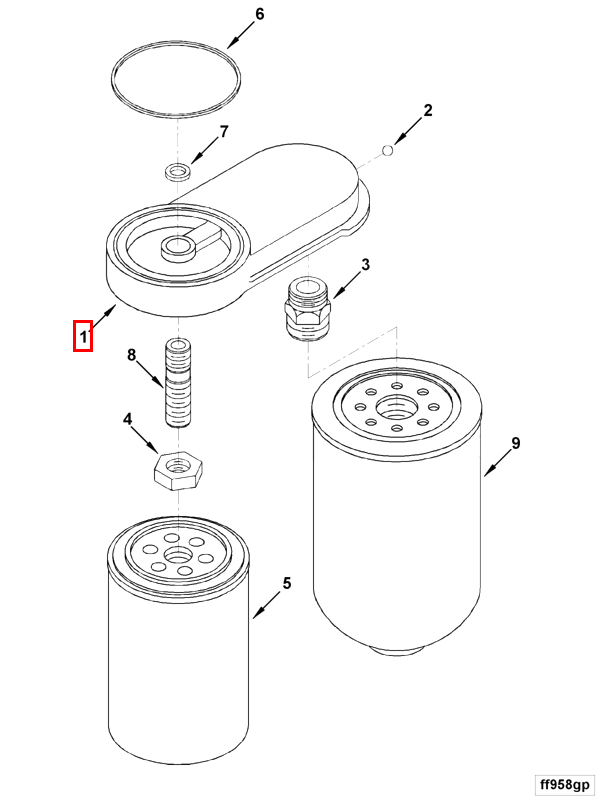 6
2
7
3
1
8
4
9
5
ff958gp