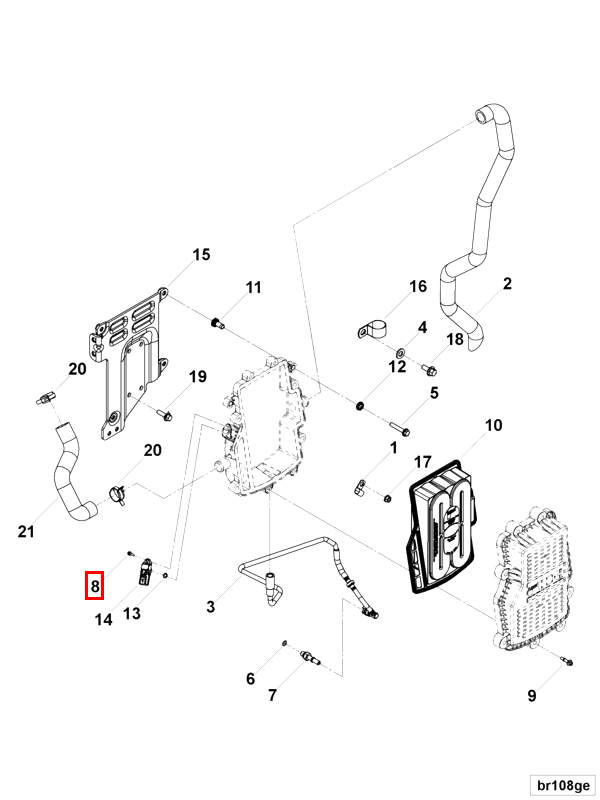 15
11
16
2
4
18
12
20
19
5
10
20
1
17
21
8
14
13
3
6
7
9
br108ge