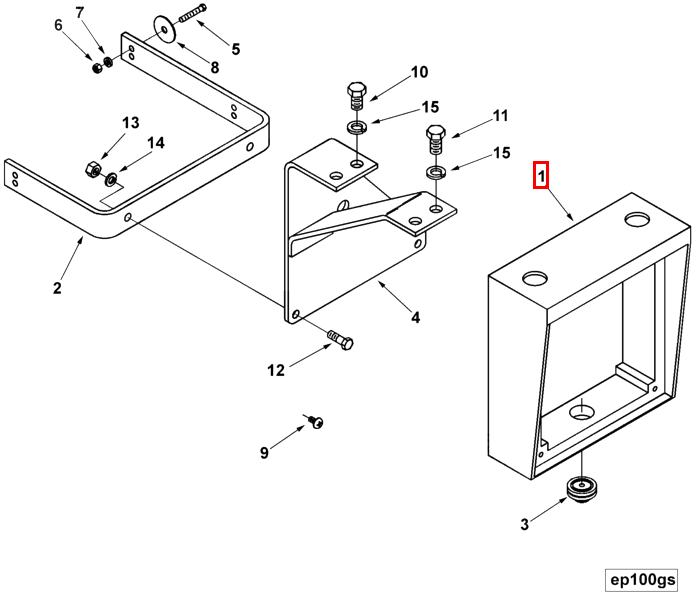 7
6
5
8
10
15
11
15
13
14
1
2
4
12
9
3
ep100gs