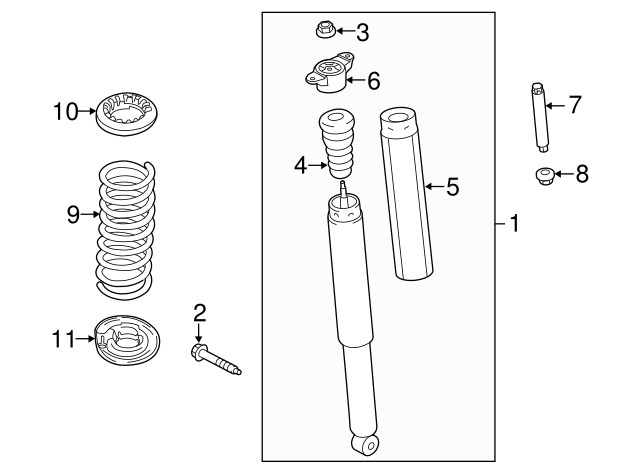 3
6
10
7
4
5
8
9
1
2
11