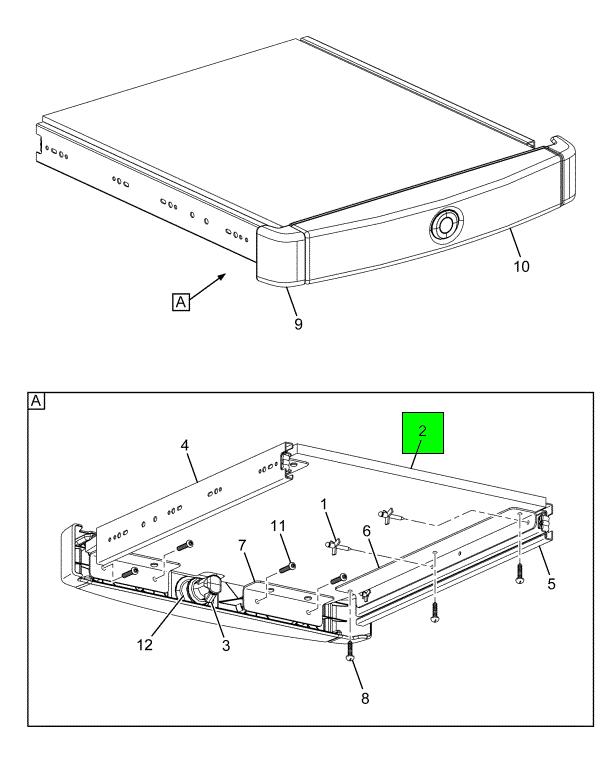 10
A
9
A
2
4
1
11
6
7
5
12
3
8