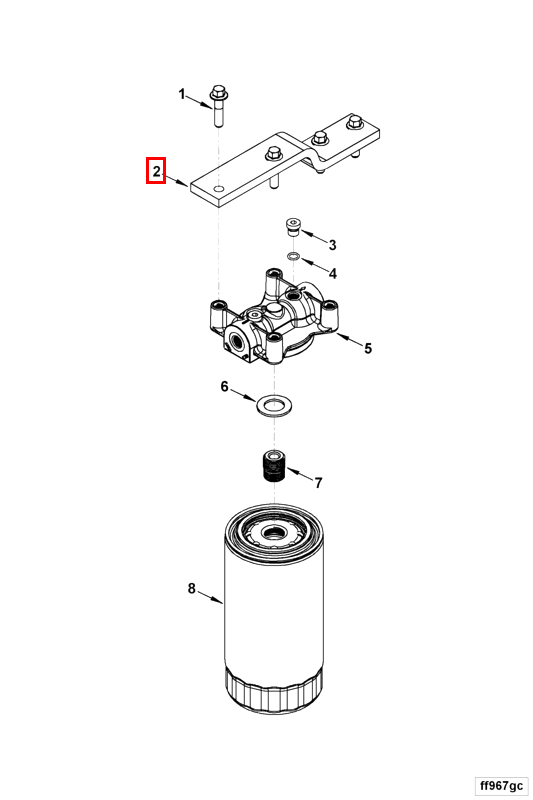 1
2
3
4
5
6
7
8
ff967gc