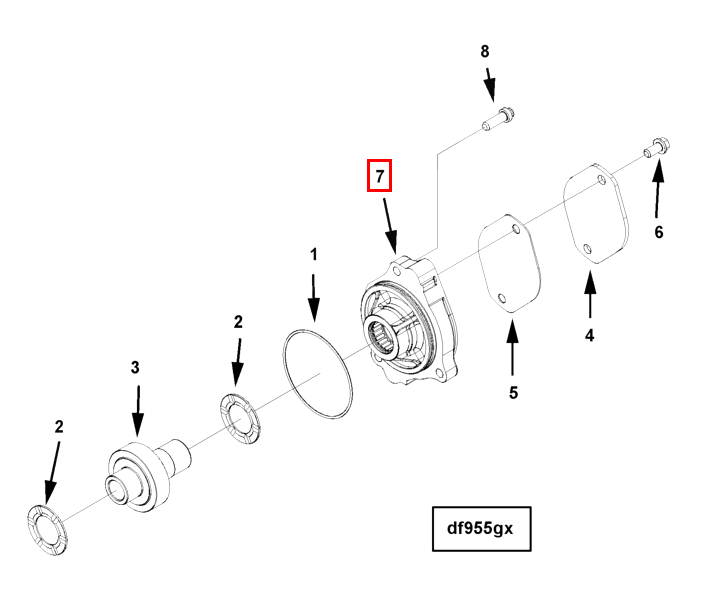 8

7

6

1

2

4

3

5

2

df955gx