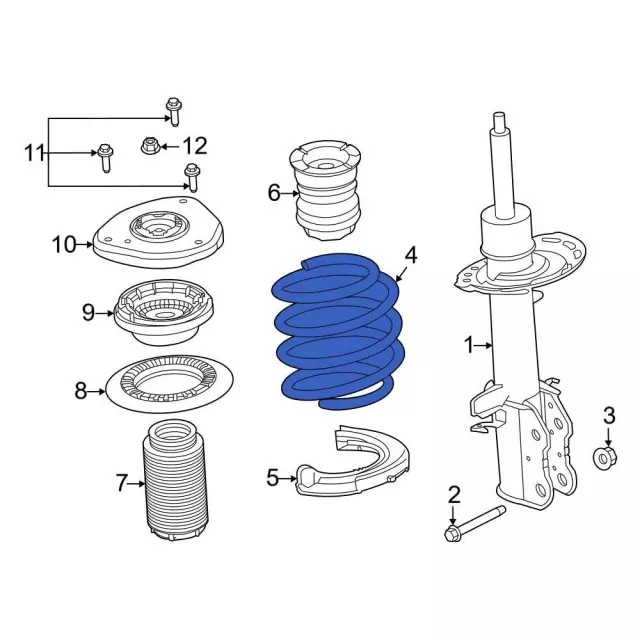 11
12
6
10
4
9
1
8
3
7
5
2