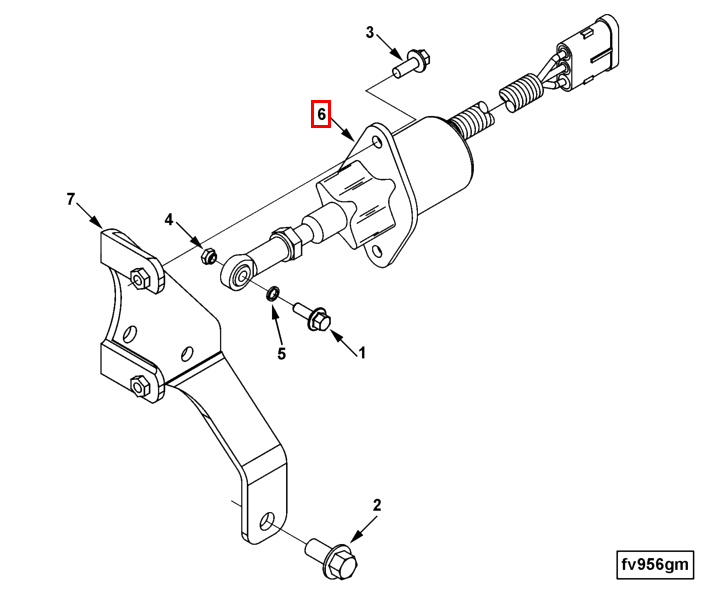 3
6
7
4
5
1
2
fv956gm