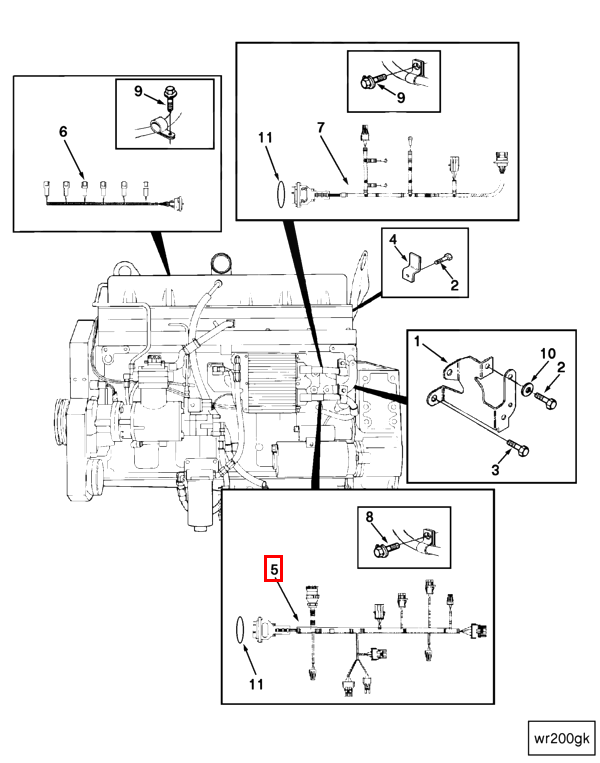 9
6
9
11
7
4
2
1
10
2
3
8
5
11
wr200gk