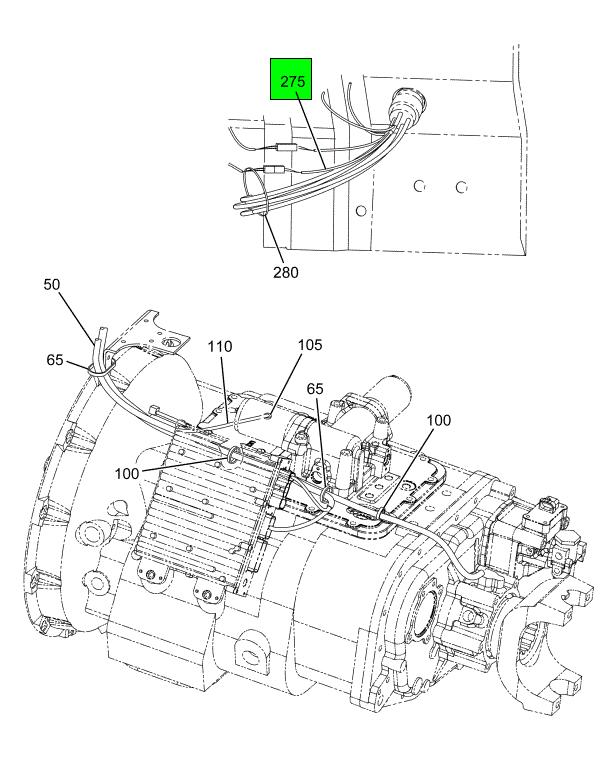 275

280

50

65

110

105

65

100

100