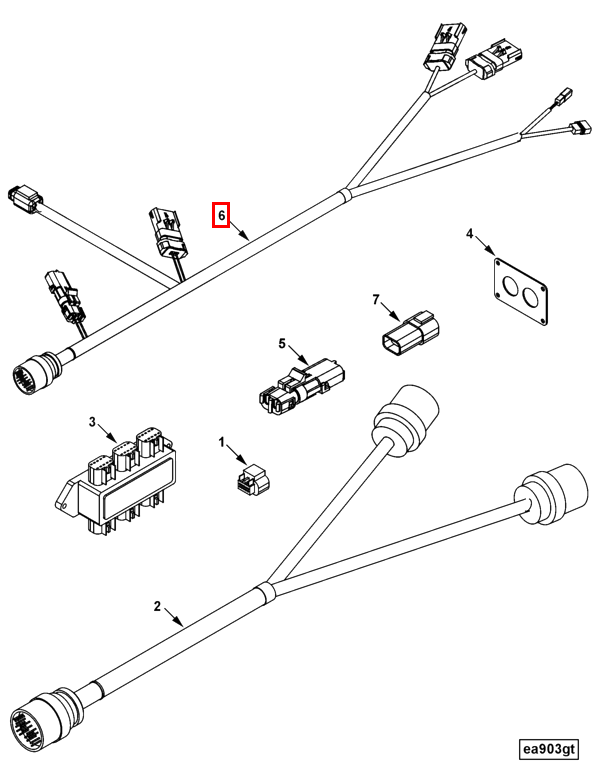 6
4
7
5
3
1
2
ea903gt