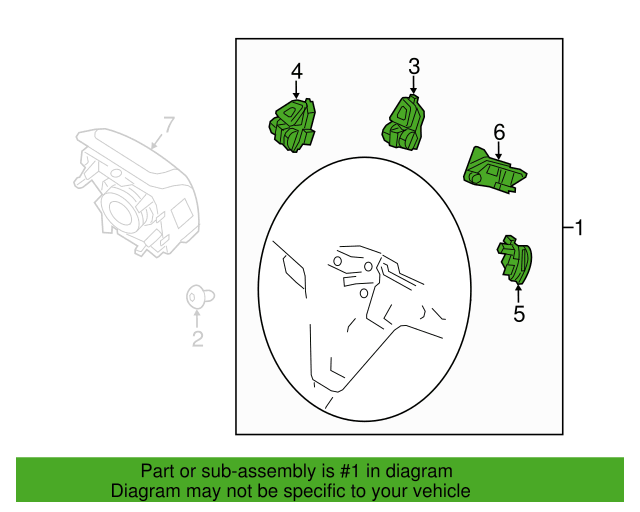 4
3
7
6
1
5
2
Part or sub-assembly is #1 in diagram
Diagram may not be specific to your vehicle