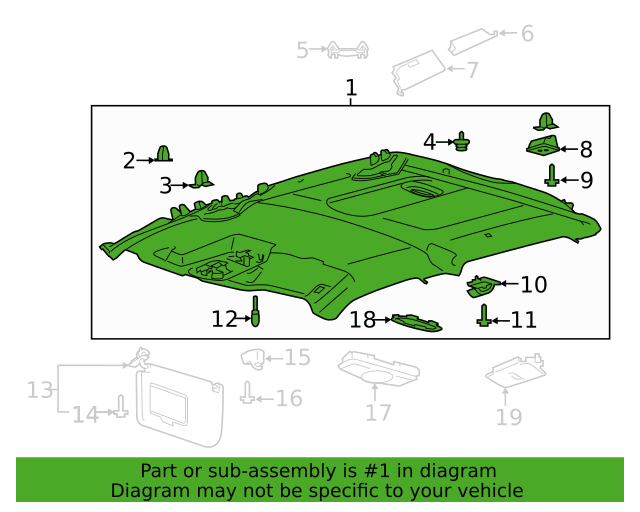 5
6
7
1
2
3
4
8
9
10
11
12
18
13
14
15
16
17
19

Part or sub-assembly is #1 in diagram
Diagram may not be specific to your vehicle