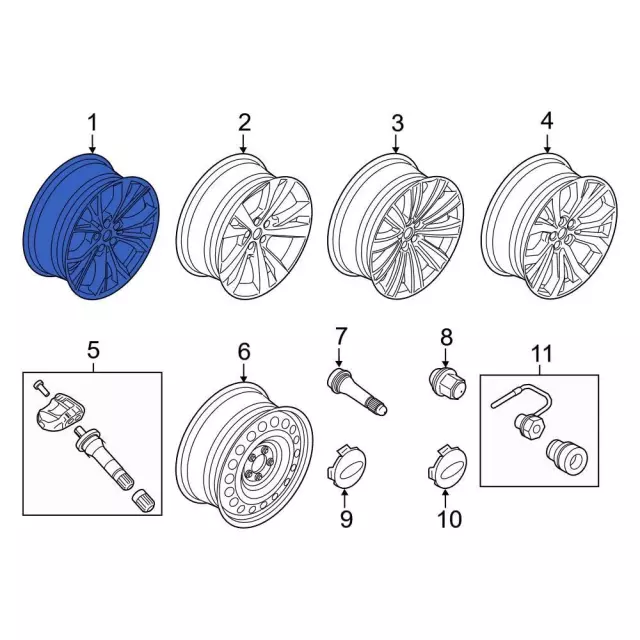 1
2
3
4
5
6
7
8
11
9
10