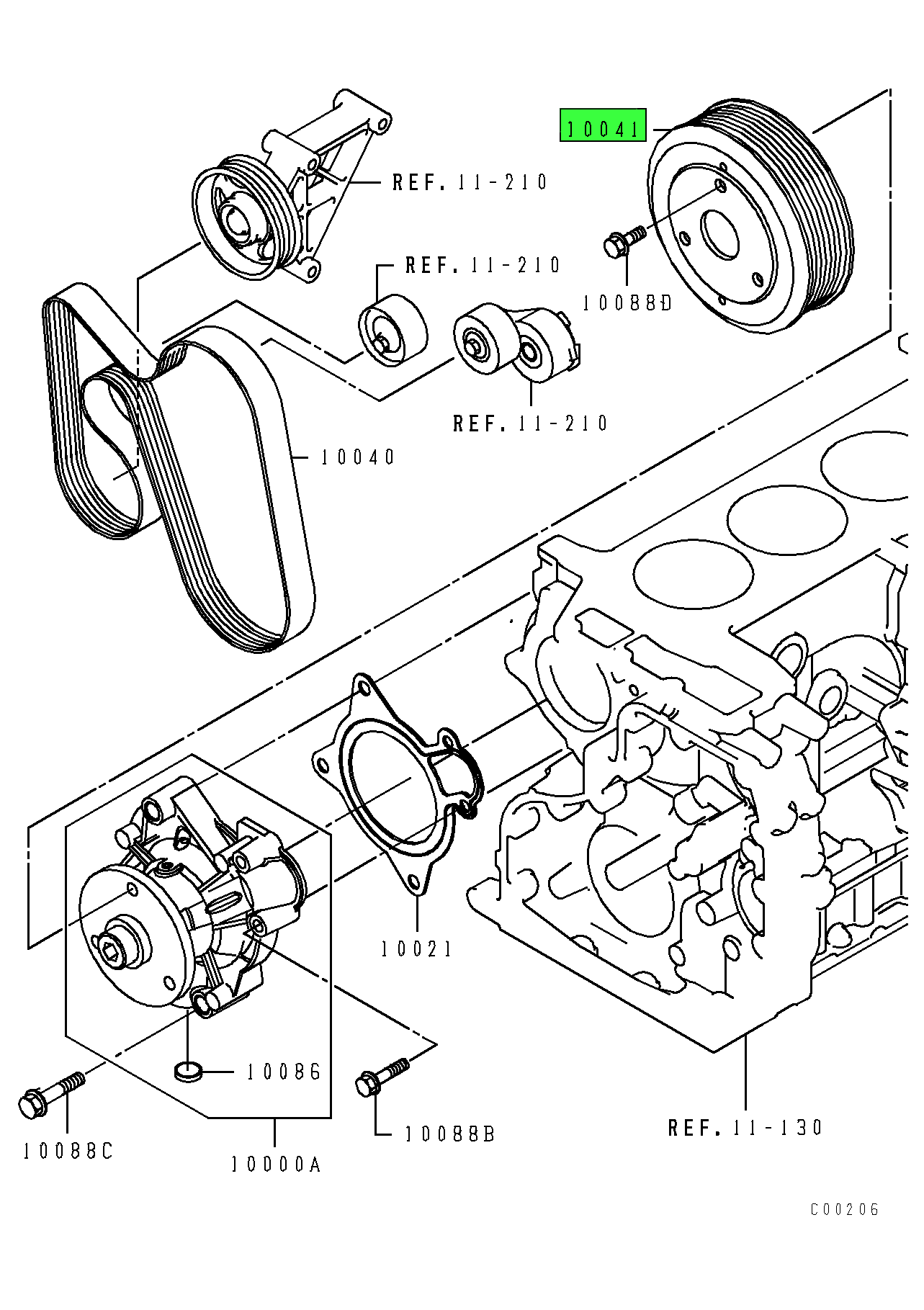 10041
REF. 11-210
REF. 11-210
10088D
REF. 11-210
10040
10021
10086
10088B
10088C
10000A
REF. 11-130
C00206