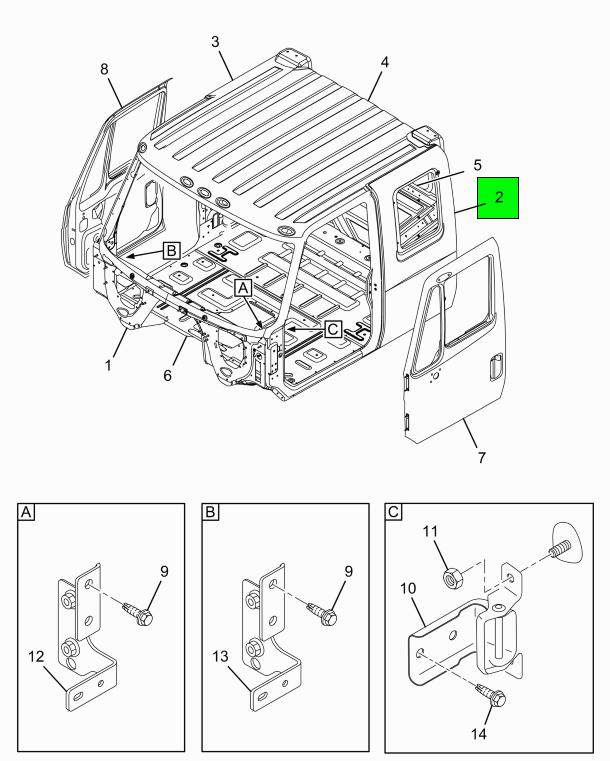 3
8
4
5
2
B
A
C
1
6
7

A
9
12

B
9
13

C
11
10
14