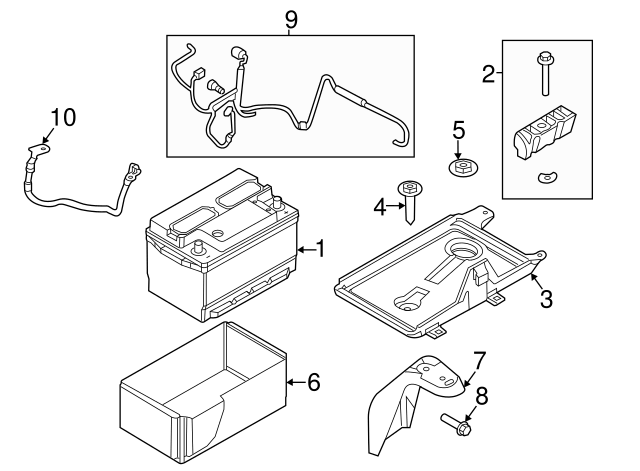 9
2
10
5
4
1
3
6
7
8