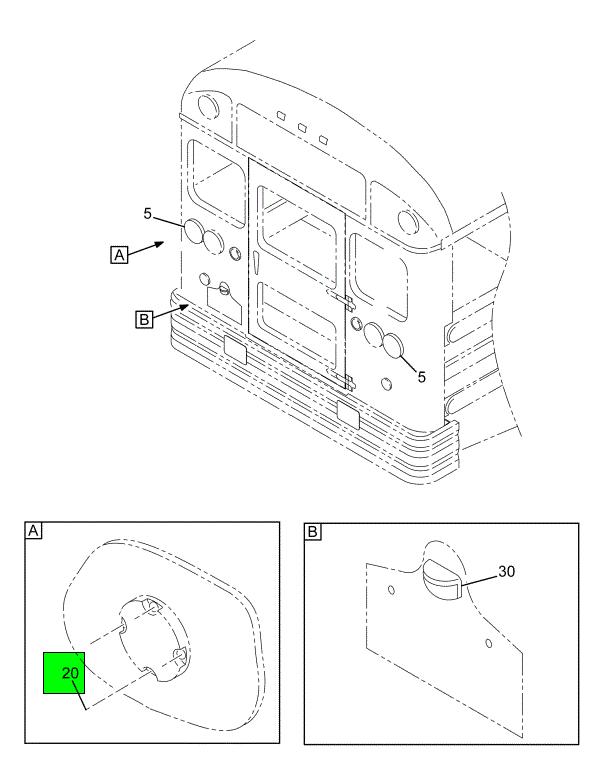 5
A
B
5

A
20

B
30