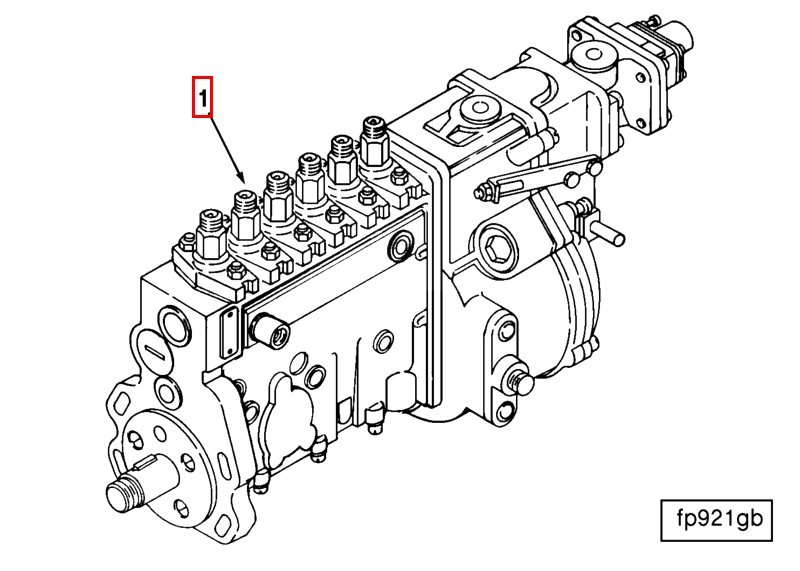 1

fp921gb