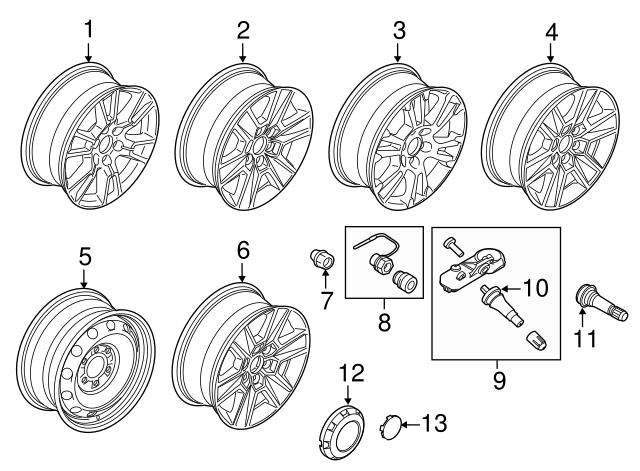 1
2
3
4
5
6
7
8
10
9
11
12
13