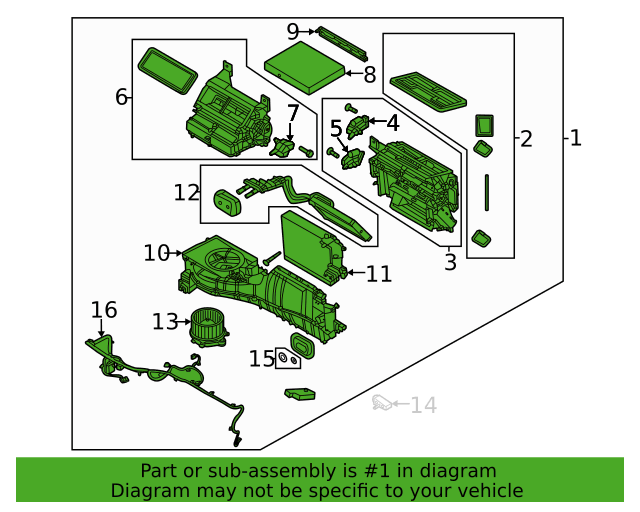 9
8
6
7
5
4
2
1
12
3
10
11
16
13
15
14

Part or sub-assembly is #1 in diagram
Diagram may not be specific to your vehicle