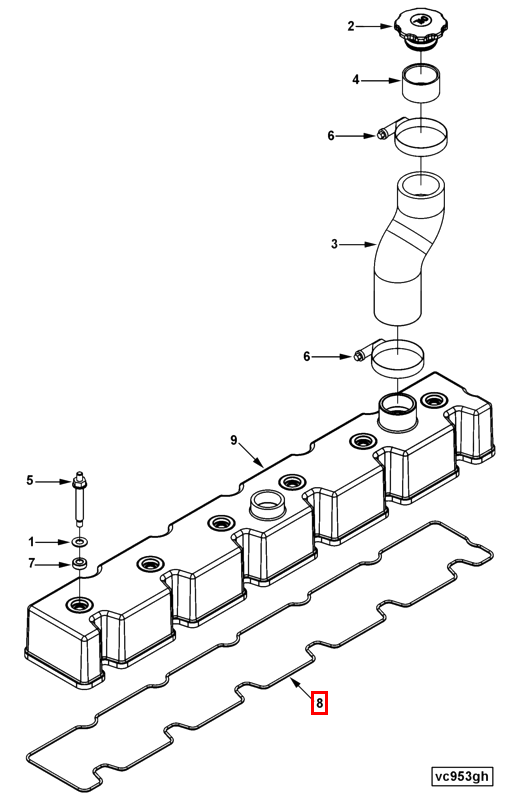 2
4
6
3
6
9
5
1
7
8
vc953gh