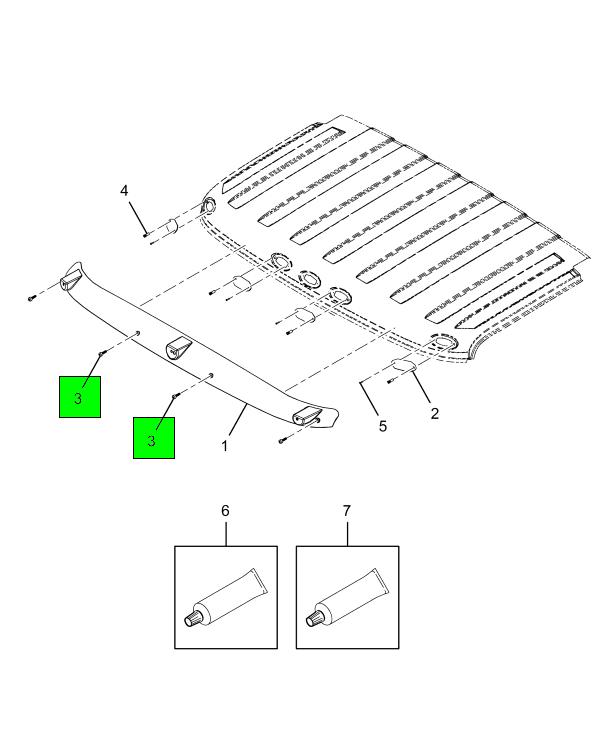 4
3
3
1
5
2
6
7