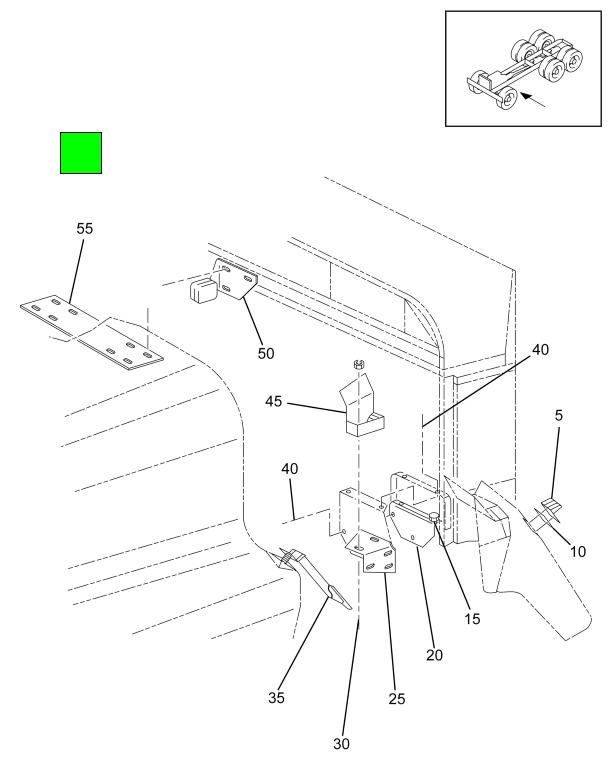 55
50
40
45
5
40
10
15
20
35
25
30