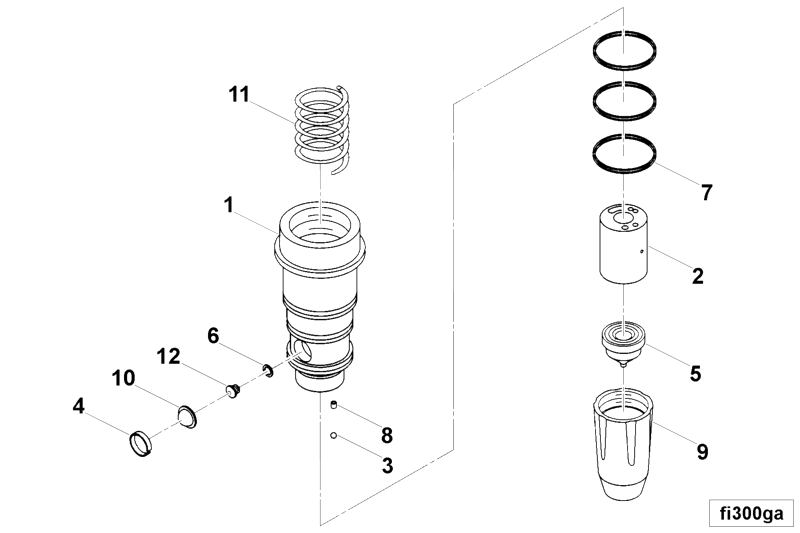 11
1
6
12
10
4
8
3
7
2
5
9
fi300ga