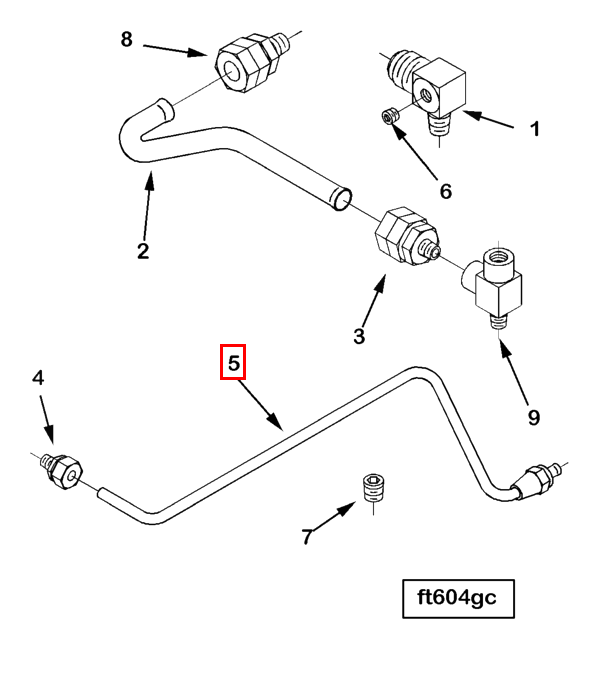 8
1
6
2
3
5
4
9
7
ft604gc