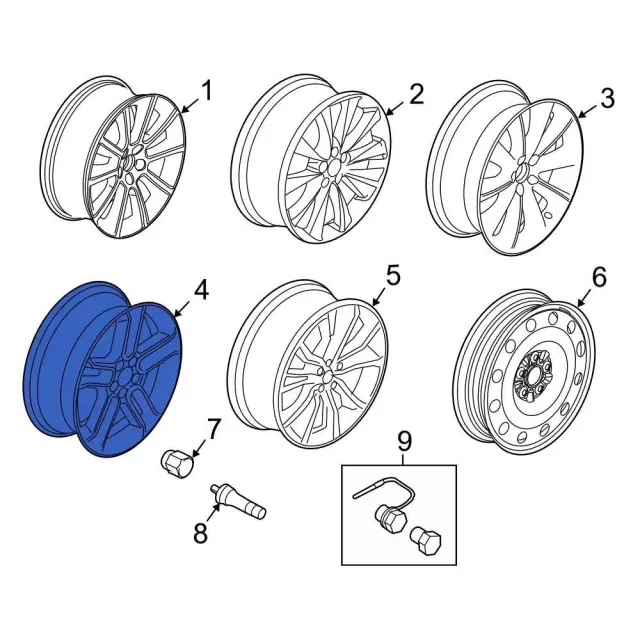 1
2
3
4
5
6
7
8
9