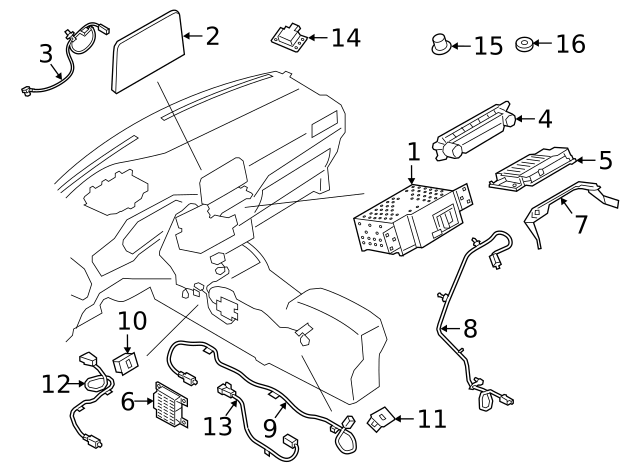 3
2
14
15
16
4
1
5
7
8
10
12
6
13
9
11