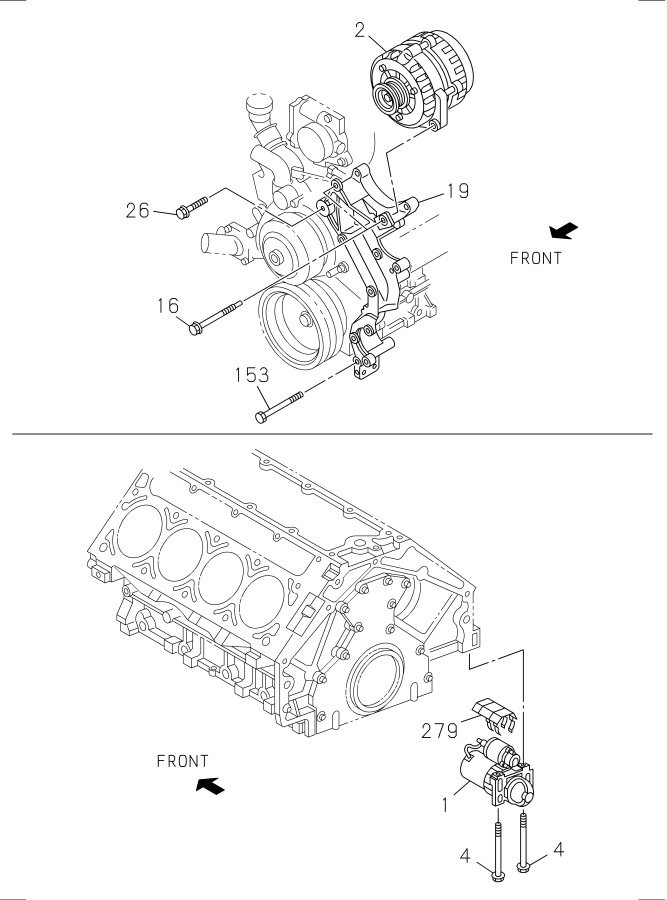 2
19
26
FRONT
16
153
279
FRONT
1
4
4