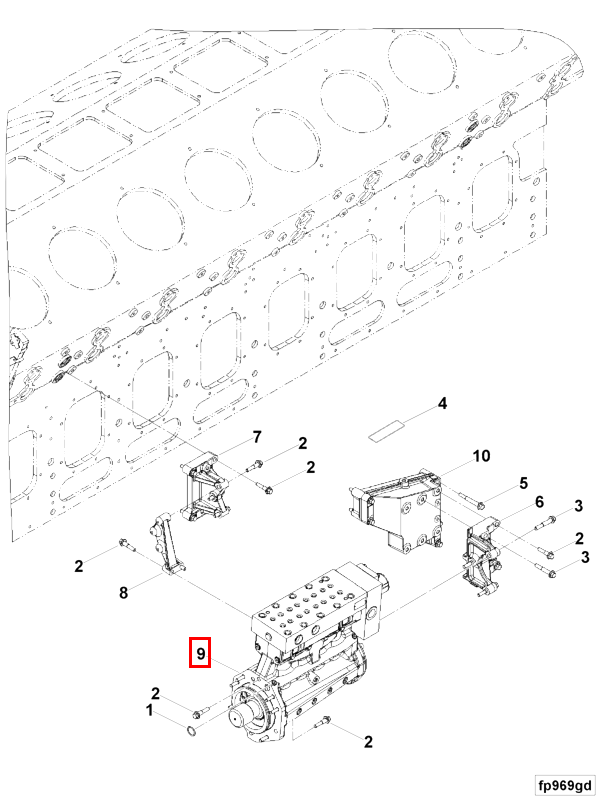 4
7
2
2
10
5
6
3
2
3
2
8
9
2
1
2
fp969gd