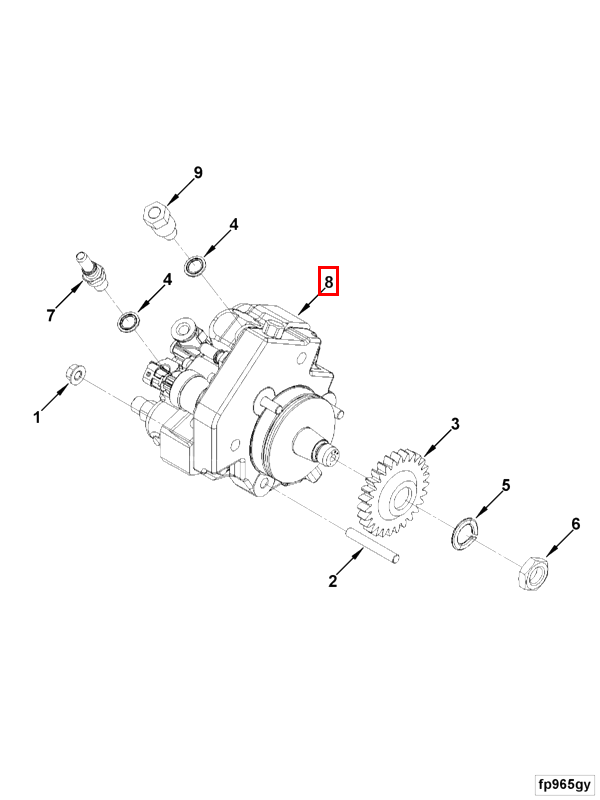 9
4
8
7
4
1
3
5
6
2
fp965gy