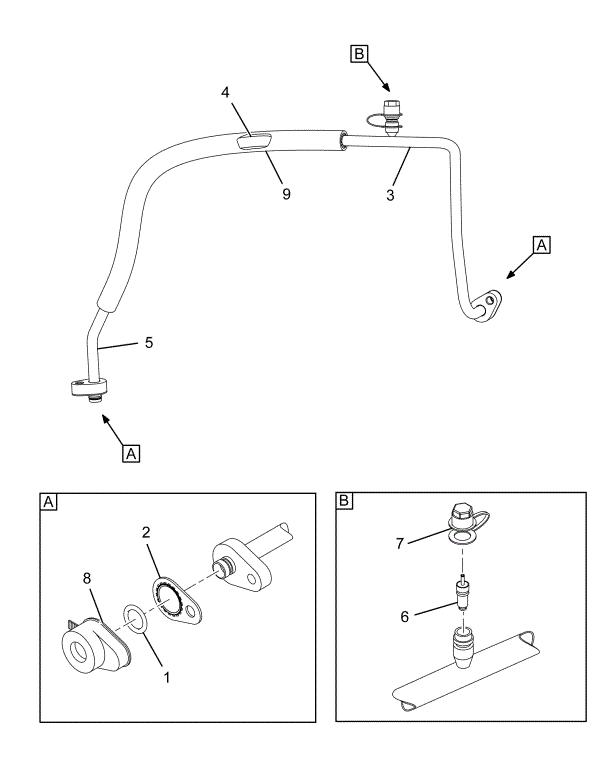 B
4
9
3
A
5
A

A
2
8
1

B
7
6