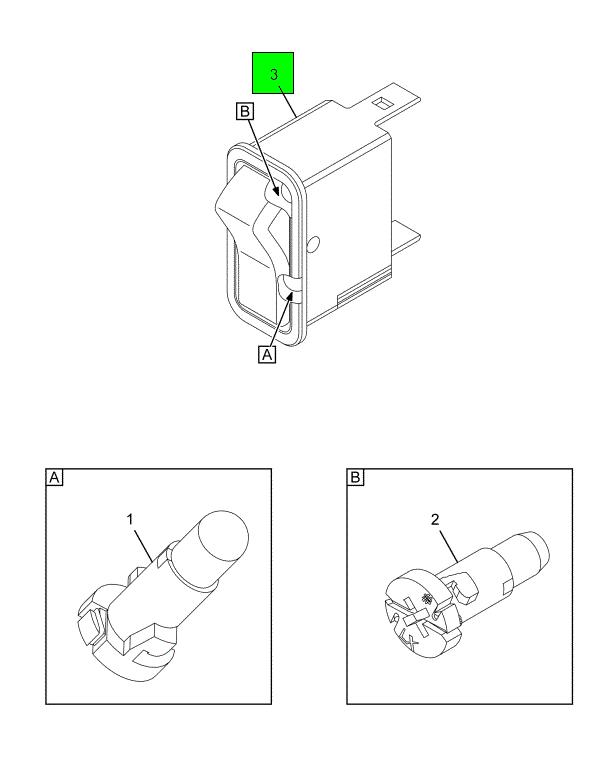 3
B
A
A
1
B
2