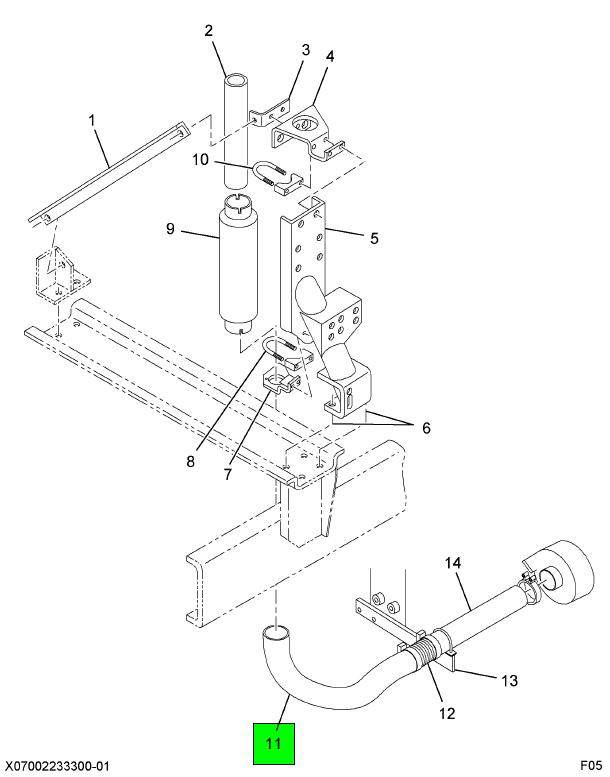 2
3
4
1
10
9
5
6
8
7
14
13
12
11
X07002233300-01
F05