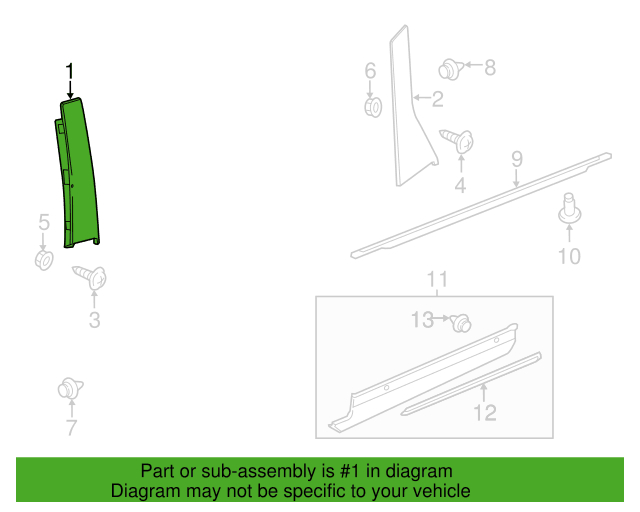 1
6
8
2
4
9
5
10
3
11
13
12
7

Part or sub-assembly is #1 in diagram
Diagram may not be specific to your vehicle